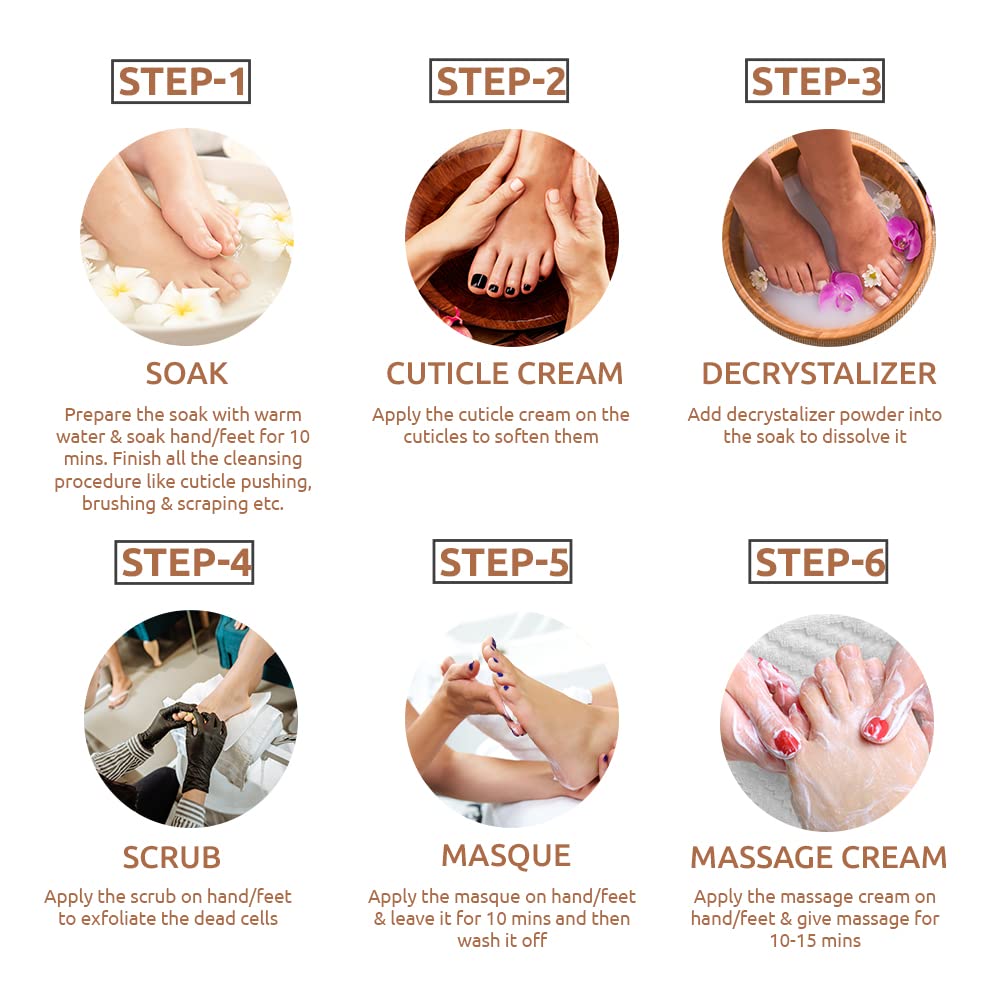 STEP-1

SOAK

Prepare the soak with warm water & soak hand/feet for 10 mins. Finish all the cleansing procedure like cuticle pushing, brushing & scraping etc.

STEP-2

CUTICLE CREAM

Apply the cuticle cream on the cuticles to soften them

STEP-3

DECRYSTALIZER

Add decrystalizer powder into the soak to dissolve it

STEP-4

SCRUB

Apply the scrub on hand/feet to exfoliate the dead cells

STEP-5

MASQUE

Apply the masque on hand/feet & leave it for 10 mins and then wash it off

STEP-6

MASSAGE CREAM

Apply the massage cream on hand/feet & give massage for 10-15 mins