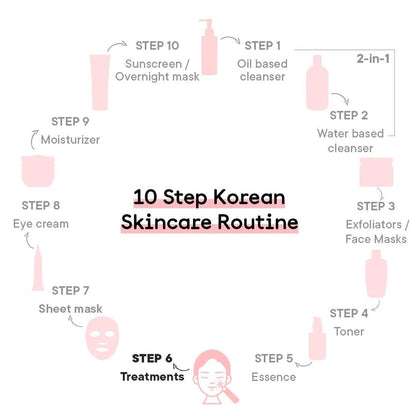 10 Step Korean Skincare Routine

STEP 1
Oil based cleanser

2-in-1

STEP 2
Water based cleanser

STEP 3
Exfoliators / Face Masks

STEP 4
Toner

STEP 5
Essence

STEP 6
Treatments

STEP 7
Sheet mask

STEP 8
Eye cream

STEP 9
Moisturizer

STEP 10
Sunscreen / Overnight mask