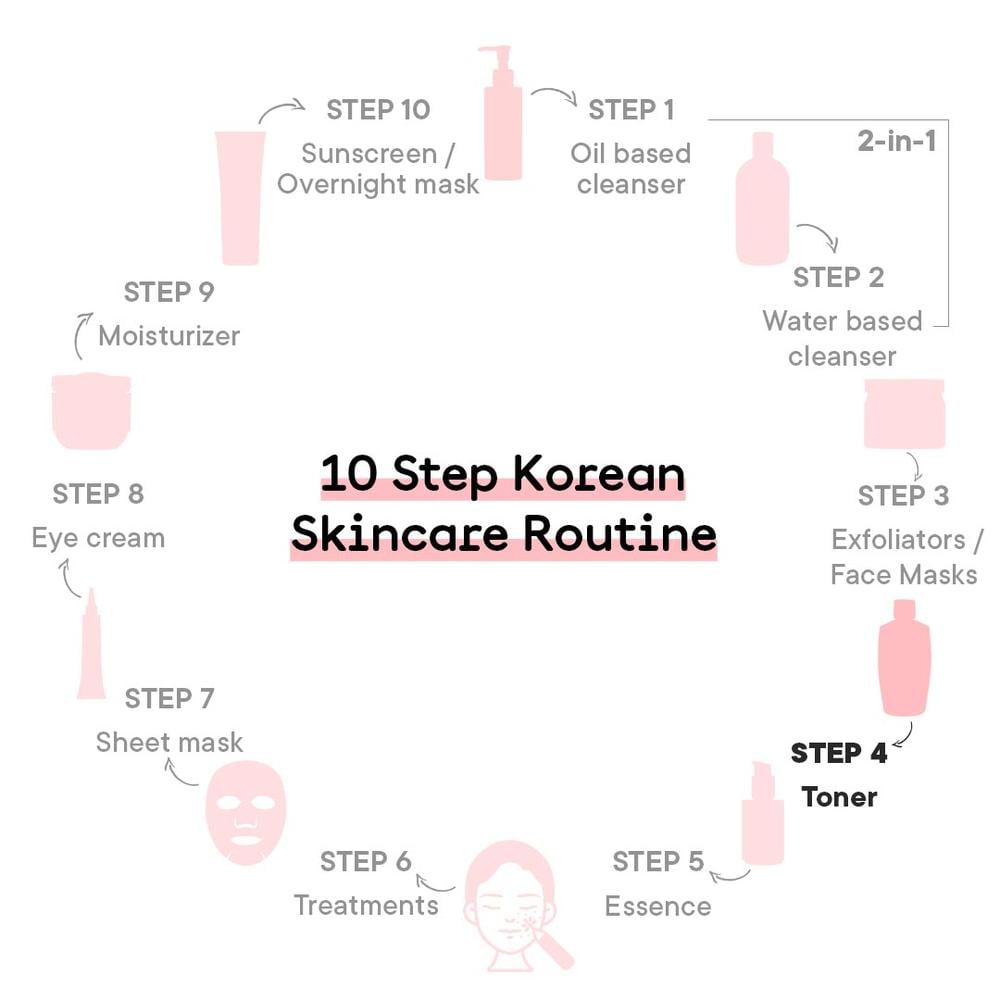 10 Step Korean Skincare Routine

STEP 1
Oil based cleanser

2-in-1

STEP 2
Water based cleanser

STEP 3
Exfoliators / Face Masks

STEP 4
Toner

STEP 5
Essence

STEP 6
Treatments

STEP 7
Sheet mask

STEP 8
Eye cream

STEP 9
Moisturizer

STEP 10
Sunscreen / Overnight mask