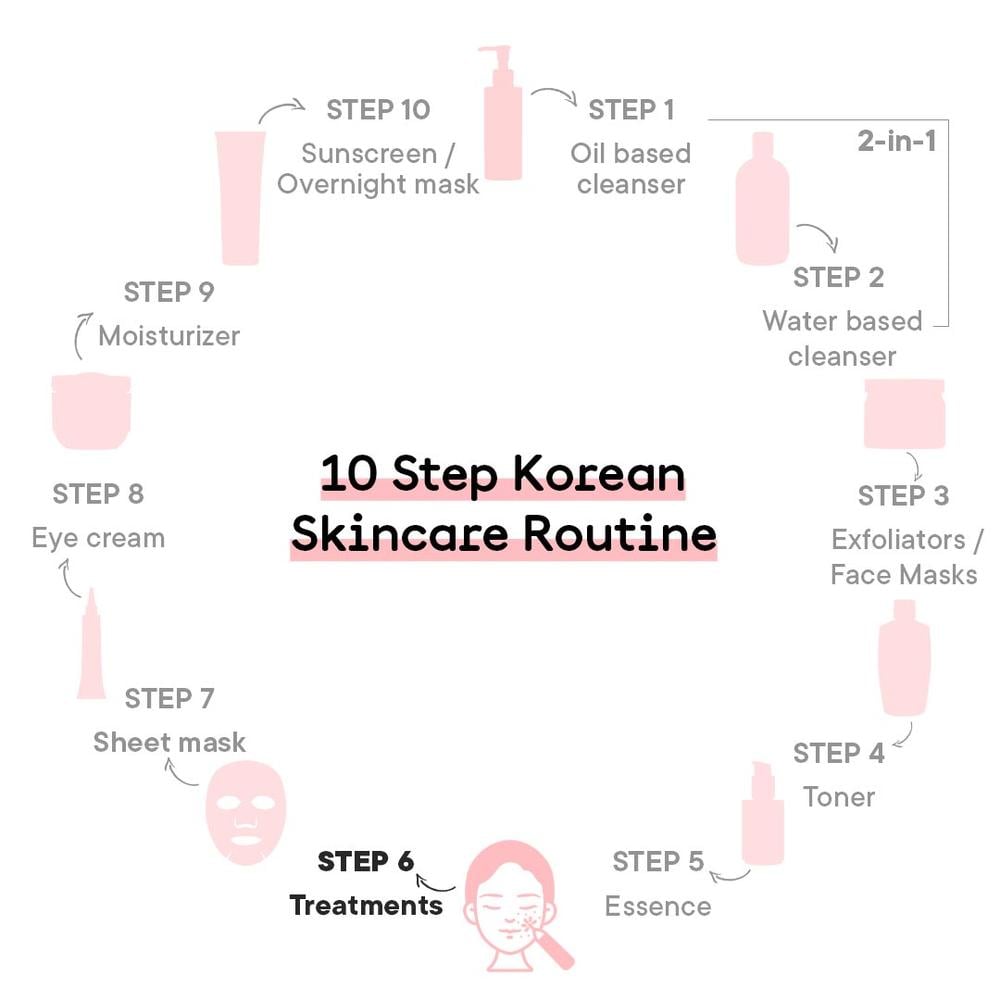 10 Step Korean Skincare Routine

STEP 1
Oil based cleanser

2-in-1

STEP 2
Water based cleanser

STEP 3
Exfoliators / Face Masks

STEP 4
Toner

STEP 5
Essence

STEP 6
Treatments

STEP 7
Sheet mask

STEP 8
Eye cream

STEP 9
Moisturizer

STEP 10
Sunscreen / Overnight mask